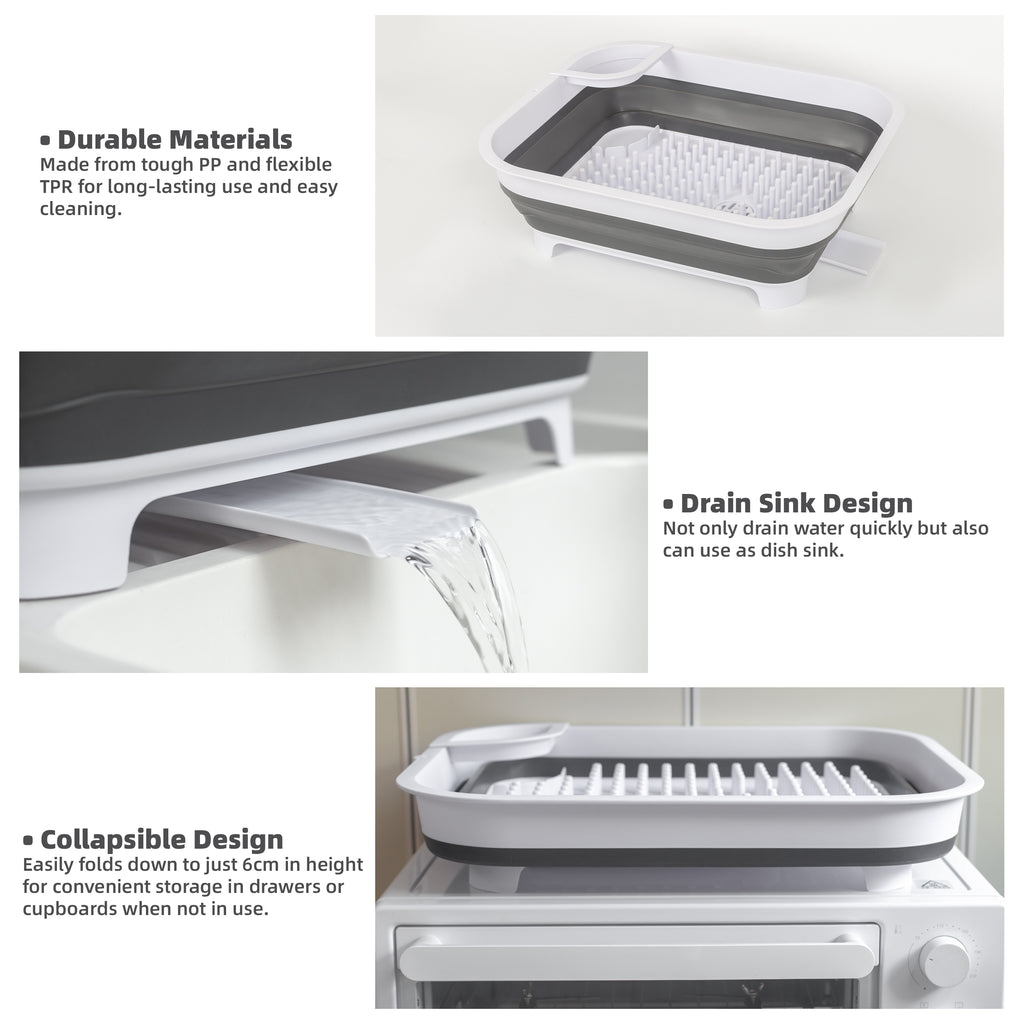 • Durable Materials
Made from tough PP and flexible TPR for long-lasting use and easy cleaning.

• Drain Sink Design
Not only drain water quickly but also can use as dish sink.

• Collapsible Design
Easily folds down to just 6cm in height for convenient storage in drawers or cupboards when not in use.